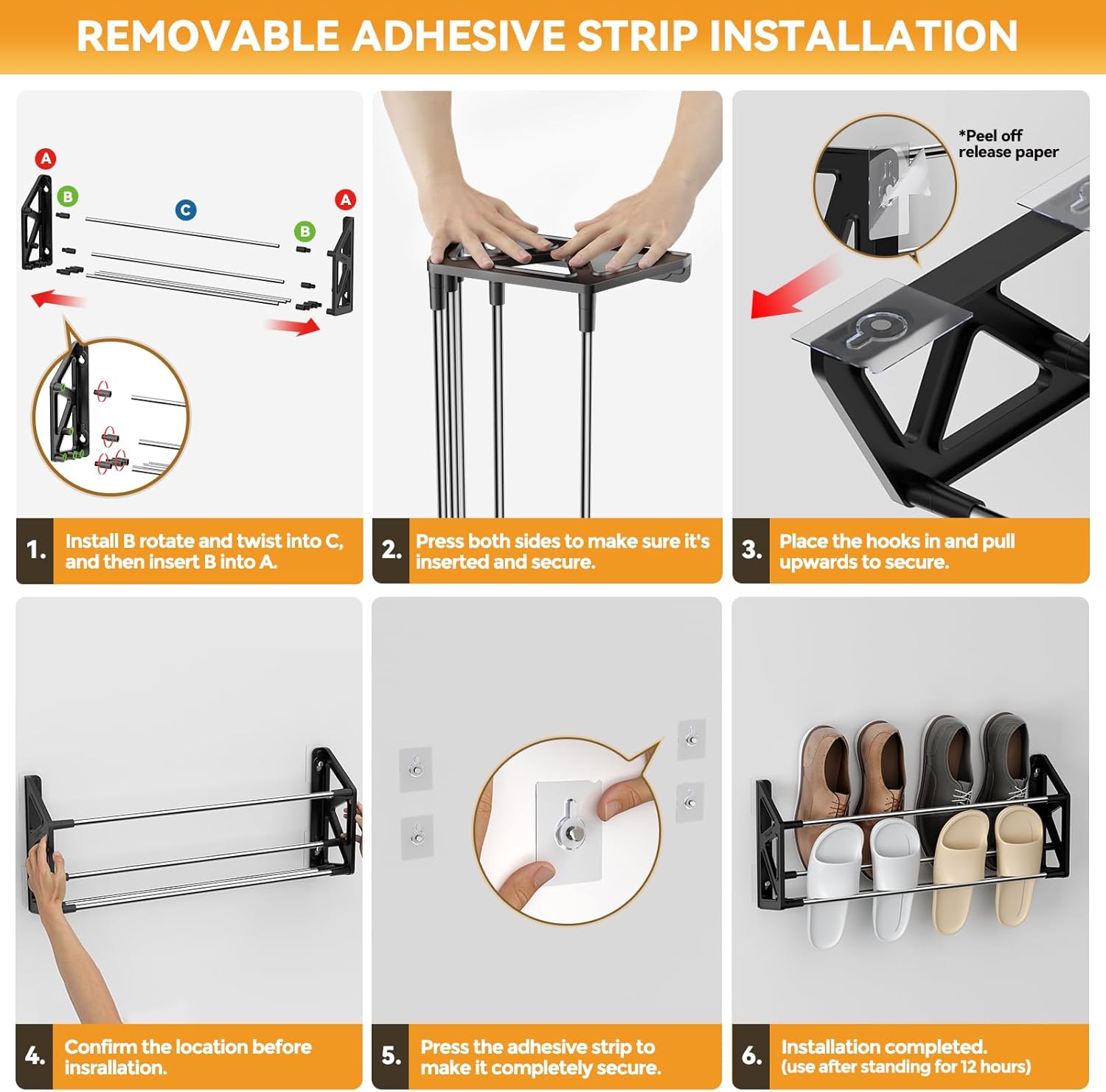 REMOVABLE ADHESIVE STRIP INSTALLATION

A
B
C
A
B

1. Install B rotate and twist into C, and then insert B into A.

2. Press both sides to make sure it's inserted and secure.

*Peel off release paper

3. Place the hooks in and pull upwards to secure.

4. Confirm the location before insrallation.

5. Press the adhesive strip to make it completely secure.

6. Installation completed. (use after standing for 12 hours)